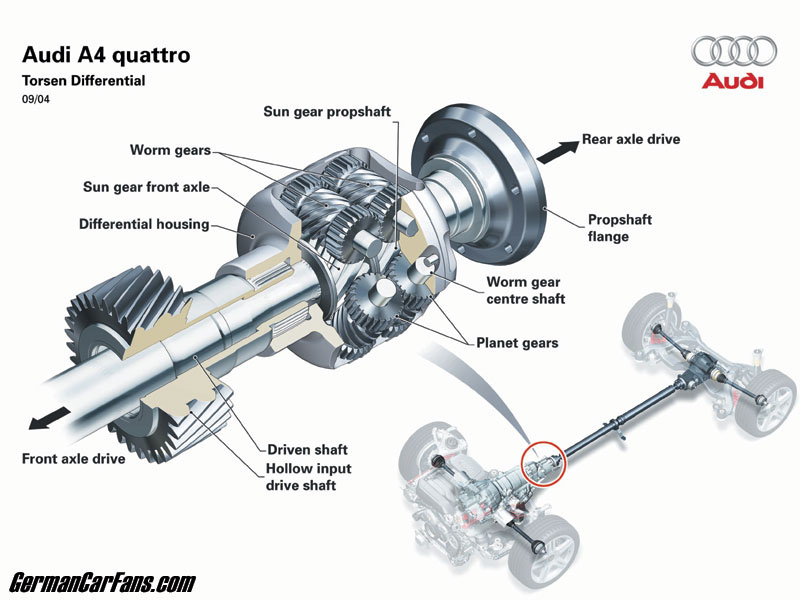 Audi A4 quattro
Torsen Differential
09/04

Audi

Sun gear propshaft
Worm gears
Sun gear front axle
Differential housing
Rear axle drive
Propshaft flange
Worm gear centre shaft
Planet gears
Front axle drive
Driven shaft
Hollow input drive shaft

GermanCarFans.com