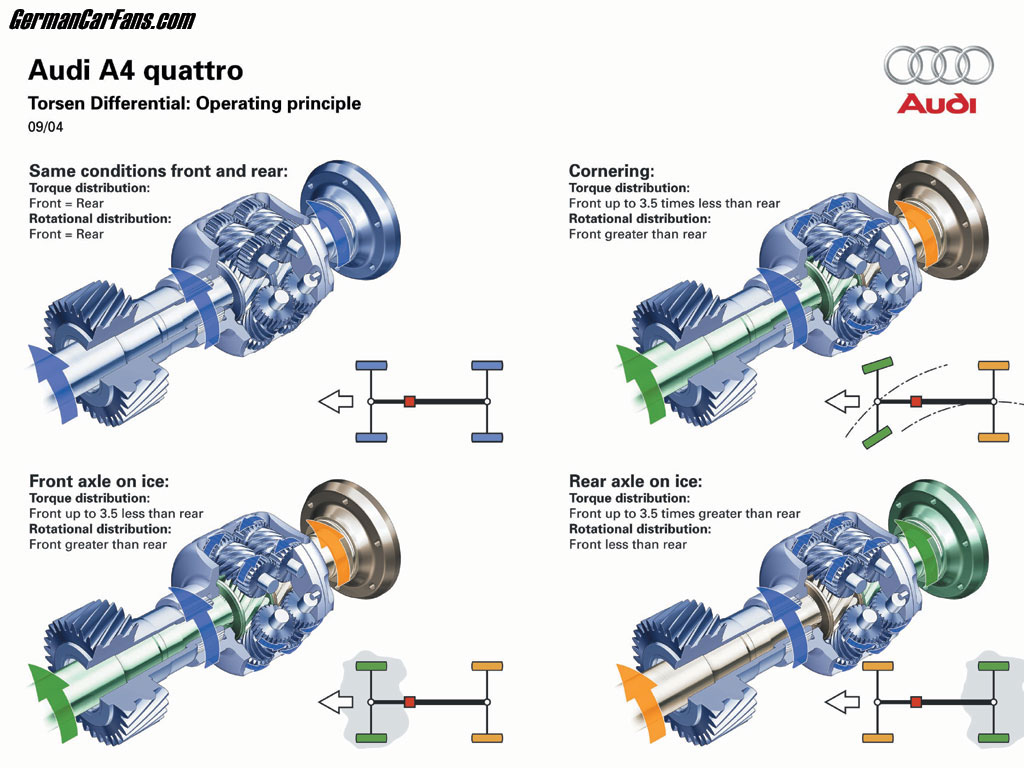 GermanCarFans.com

Audi A4 quattro

Torsen Differential: Operating principle

09/04

Audi

Same conditions front and rear:
Torque distribution:
Front = Rear
Rotational distribution:
Front = Rear

Cornering:
Torque distribution:
Front up to 3.5 times less than rear
Rotational distribution:
Front greater than rear

Front axle on ice:
Torque distribution:
Front up to 3.5 less than rear
Rotational distribution:
Front greater than rear

Rear axle on ice:
Torque distribution:
Front up to 3.5 times greater than rear
Rotational distribution:
Front less than rear